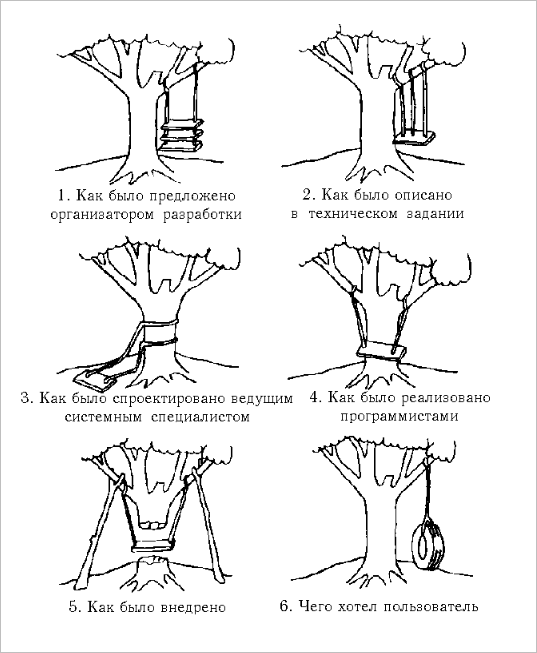 1. Как было предложено организатором разработки

2. Как было описано в техническом задании

3. Как было спроектировано ведущим системным специалистом

4. Как было реализовано программистами

5. Как было внедрено

6. Чего хотел пользователь